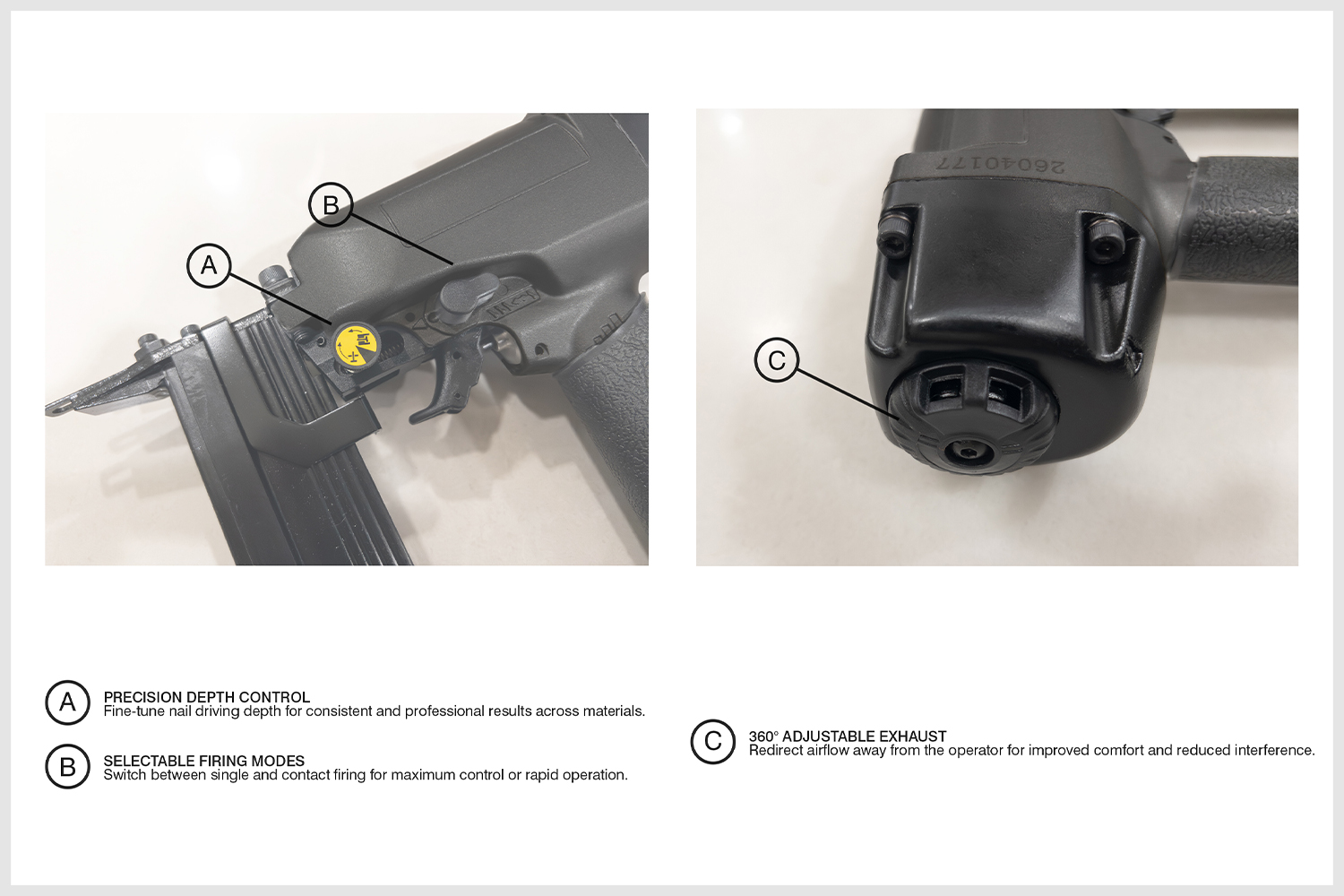 B

A

26040177

C

A PRECISION DEPTH CONTROL
Fine-tune nail driving depth for consistent and professional results across materials.

B SELECTABLE FIRING MODES
Switch between single and contact firing for maximum control or rapid operation.

C 360° ADJUSTABLE EXHAUST
Redirect airflow away from the operator for improved comfort and reduced interference.