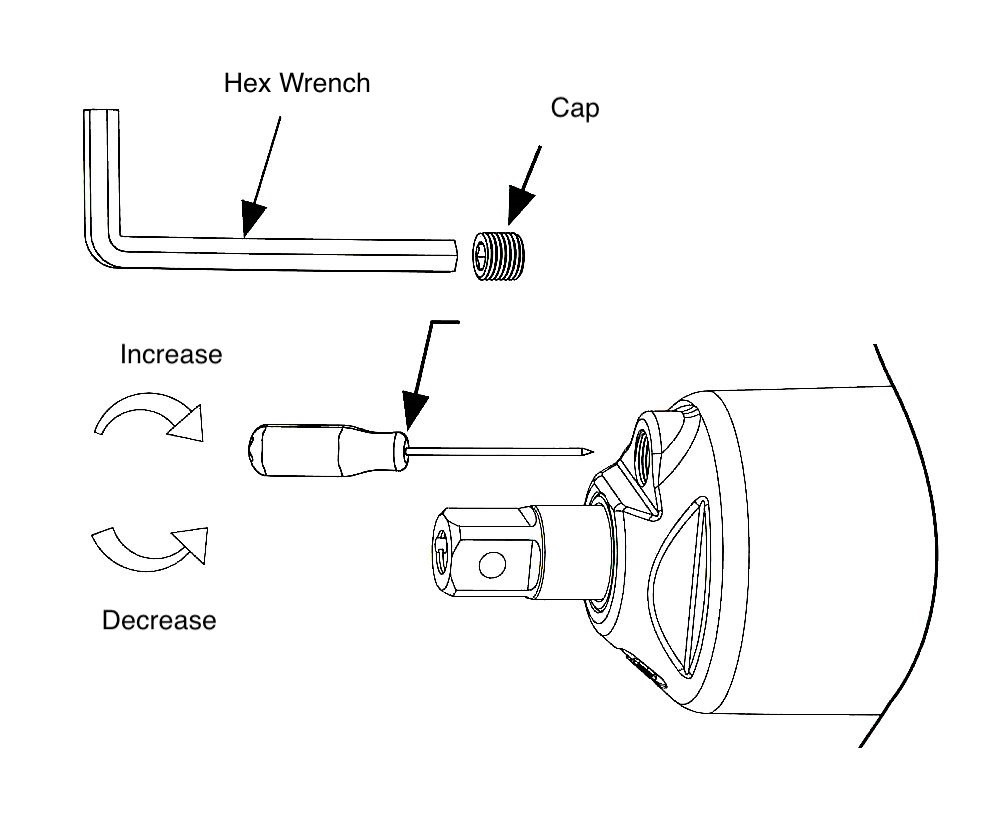 Hex Wrench

Cap

Increase

Decrease